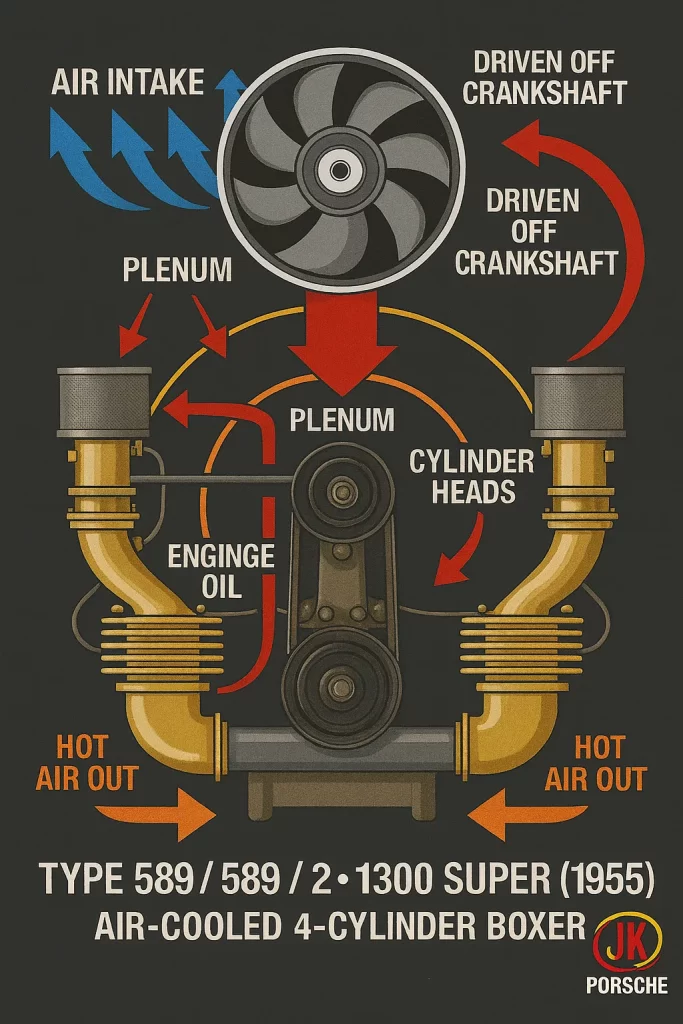 AIR INTAKE

DRIVEN OFF CRANKSHAFT

DRIVEN OFF CRANKSHAFT

PLENUM

PLENUM

CYLINDER HEADS

ENGINGE OIL

HOT AIR OUT

HOT AIR OUT

TYPE 589 / 589 / 2 • 1300 SUPER (1955)
AIR-COOLED 4-CYLINDER BOXER

JK
PORSCHE