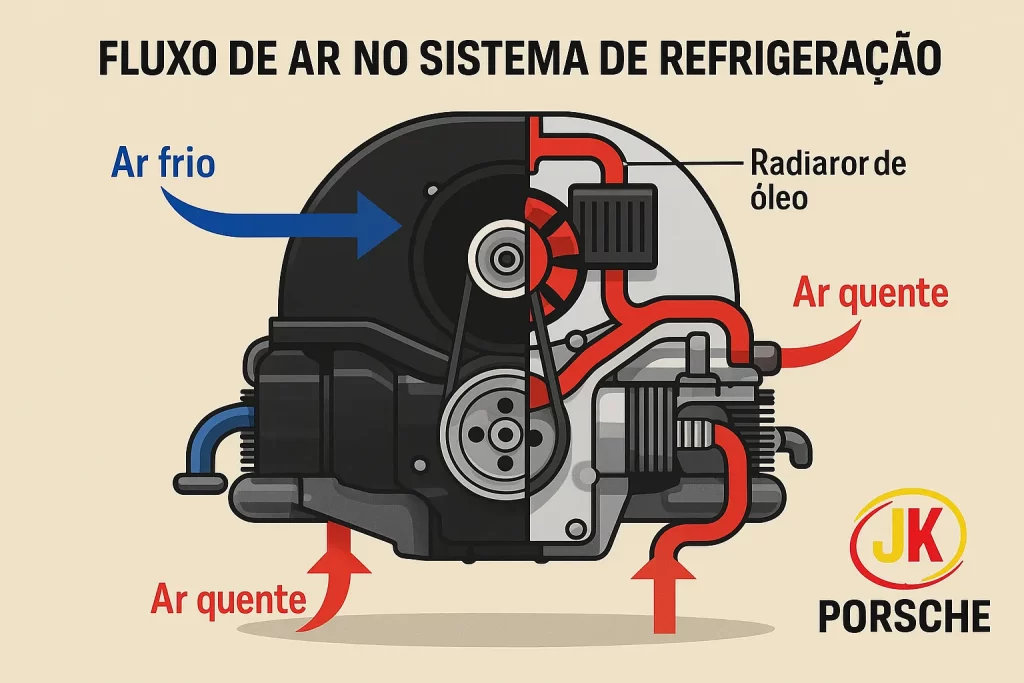 FLUXO DE AR NO SISTEMA DE REFRIGERAÇÃO

Ar frio

Radiaror de óleo

Ar quente

Ar quente

JK

PORSCHE