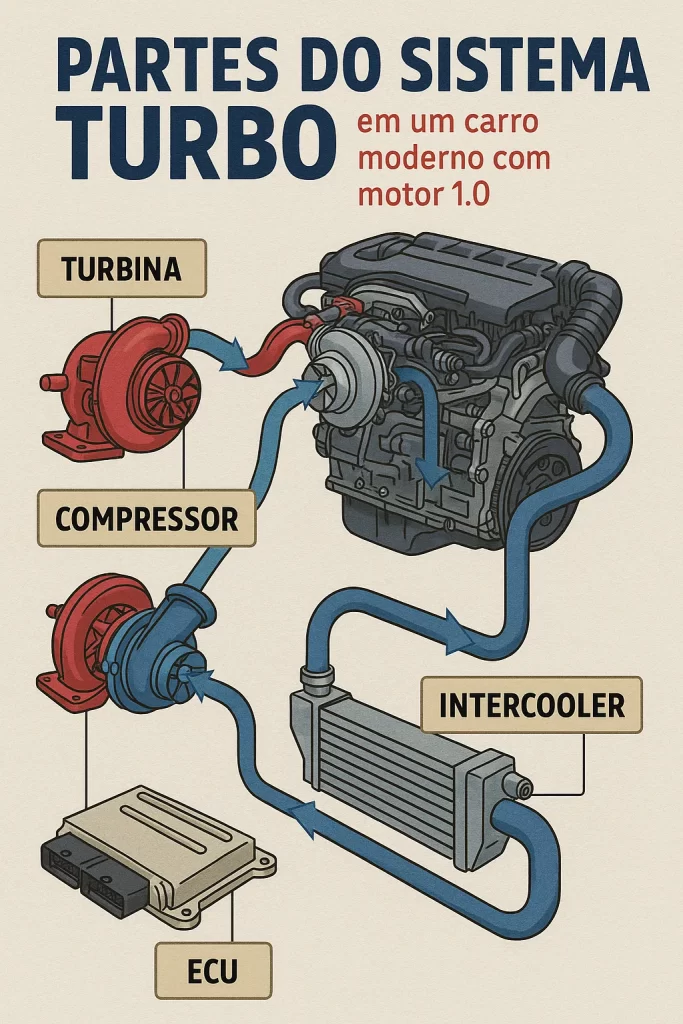 PARTES DO SISTEMA TURBO

em um carro moderno com motor 1.0

TURBINA

COMPRESSOR

INTERCOOLER

ECU