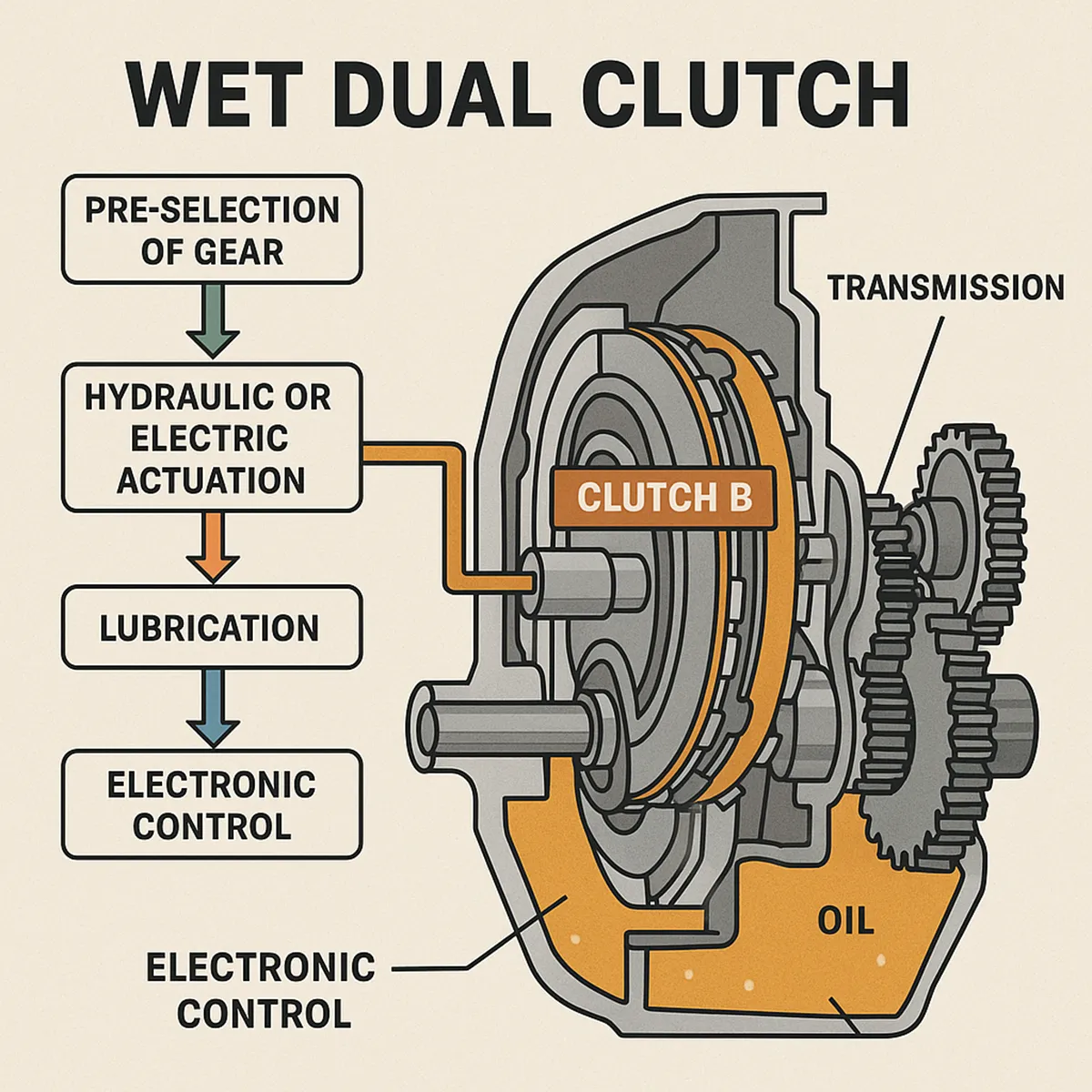 WET DUAL CLUTCH

PRE-SELECTION OF GEAR

HYDRAULIC OR ELECTRIC ACTUATION

LUBRICATION

ELECTRONIC CONTROL

TRANSMISSION

CLUTCH B

OIL

ELECTRONIC CONTROL